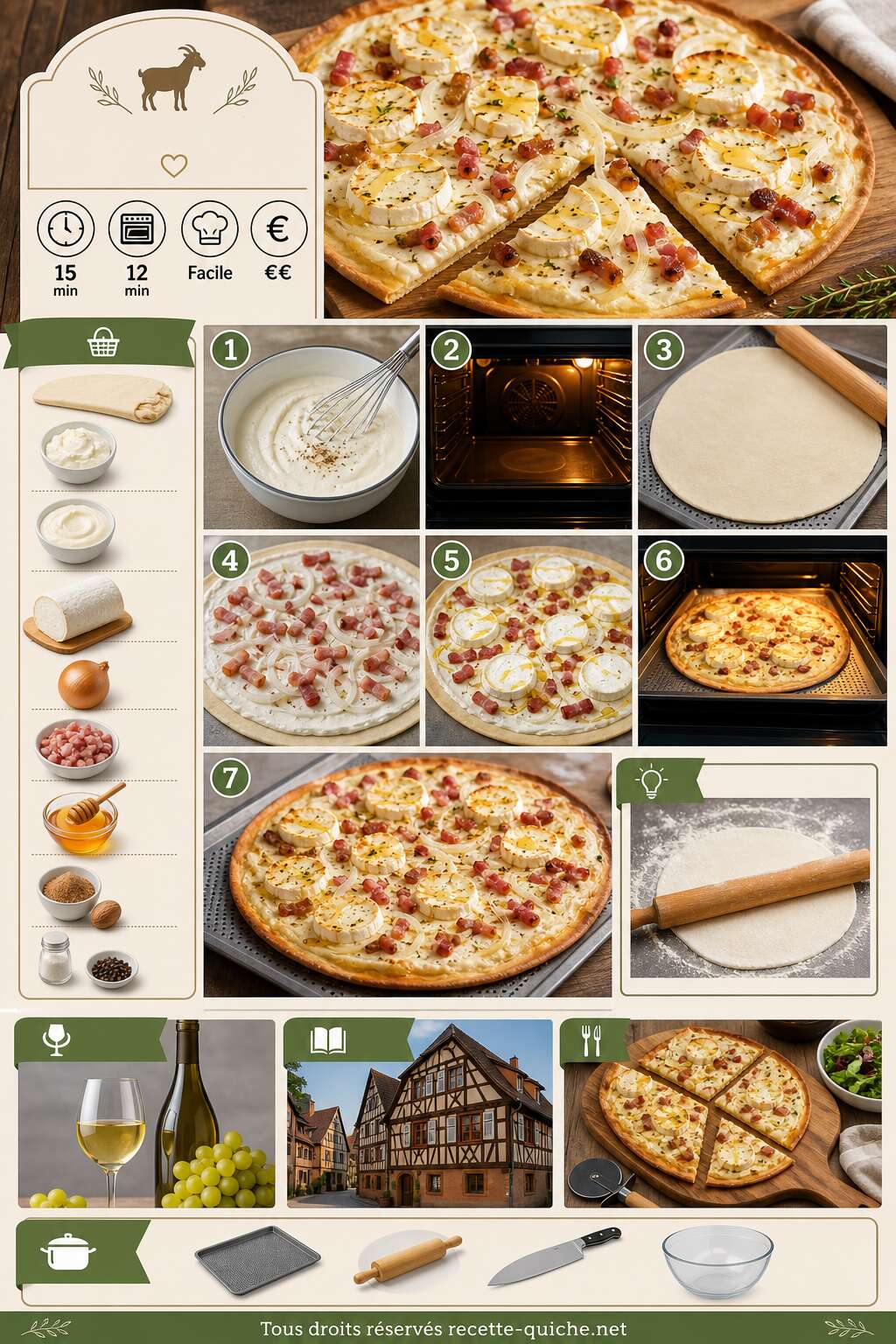 15 min

12 min

Facile

€€

1

2

3

4

5

6

7

Tous droits réservés recette-quiche.net