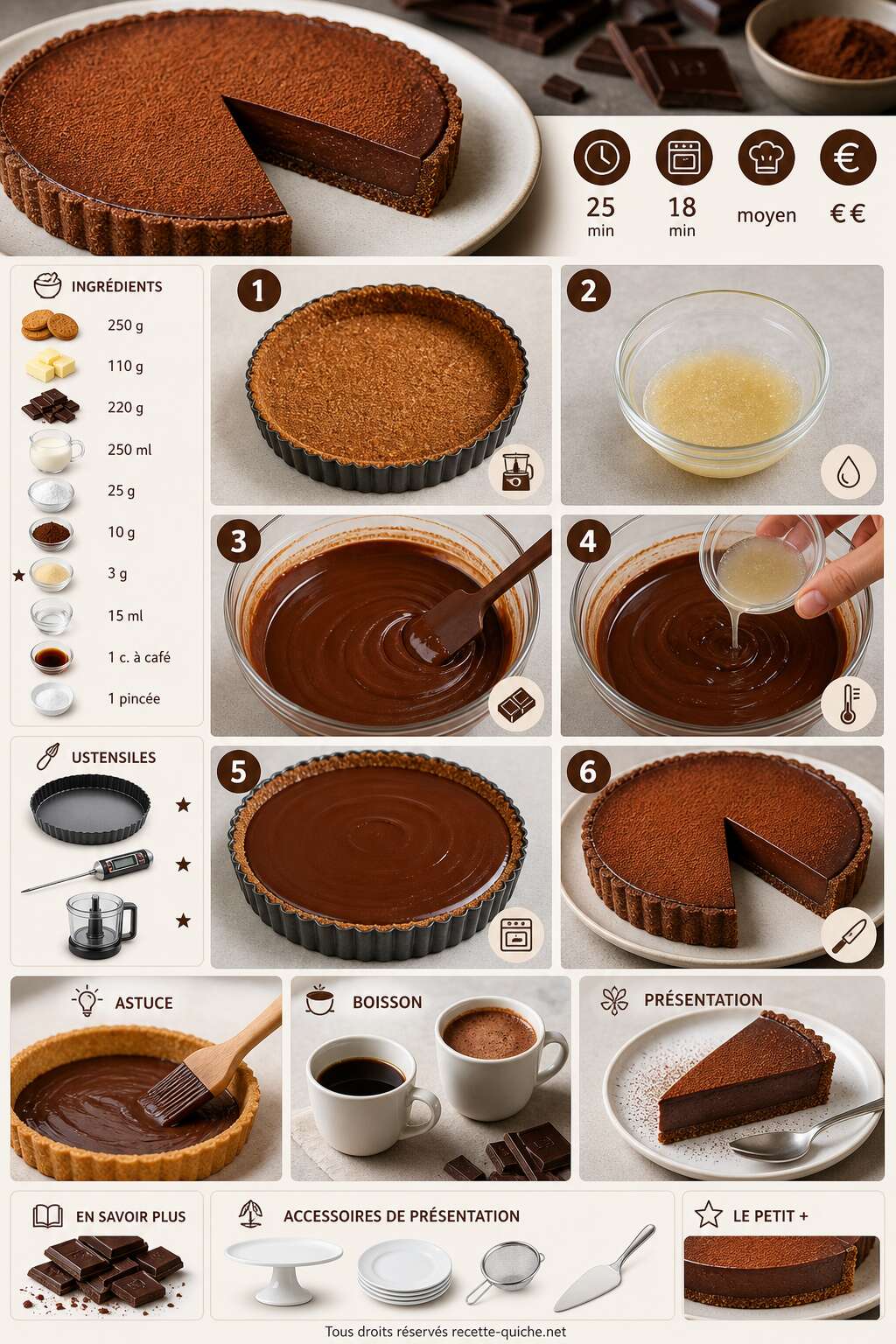 25 min

18 min

moyen

€€

INGRÉDIENTS

250 g

110 g

220 g

250 ml

25 g

10 g

3 g

15 ml

1 c. à café

1 pincée

USTENSILES

1

2

3

4

5

6

ASTUCE

BOISSON

PRÉSENTATION

EN SAVOIR PLUS

ACCESSOIRES DE PRÉSENTATION

LE PETIT +

Tous droits réservés recette-quiche.net