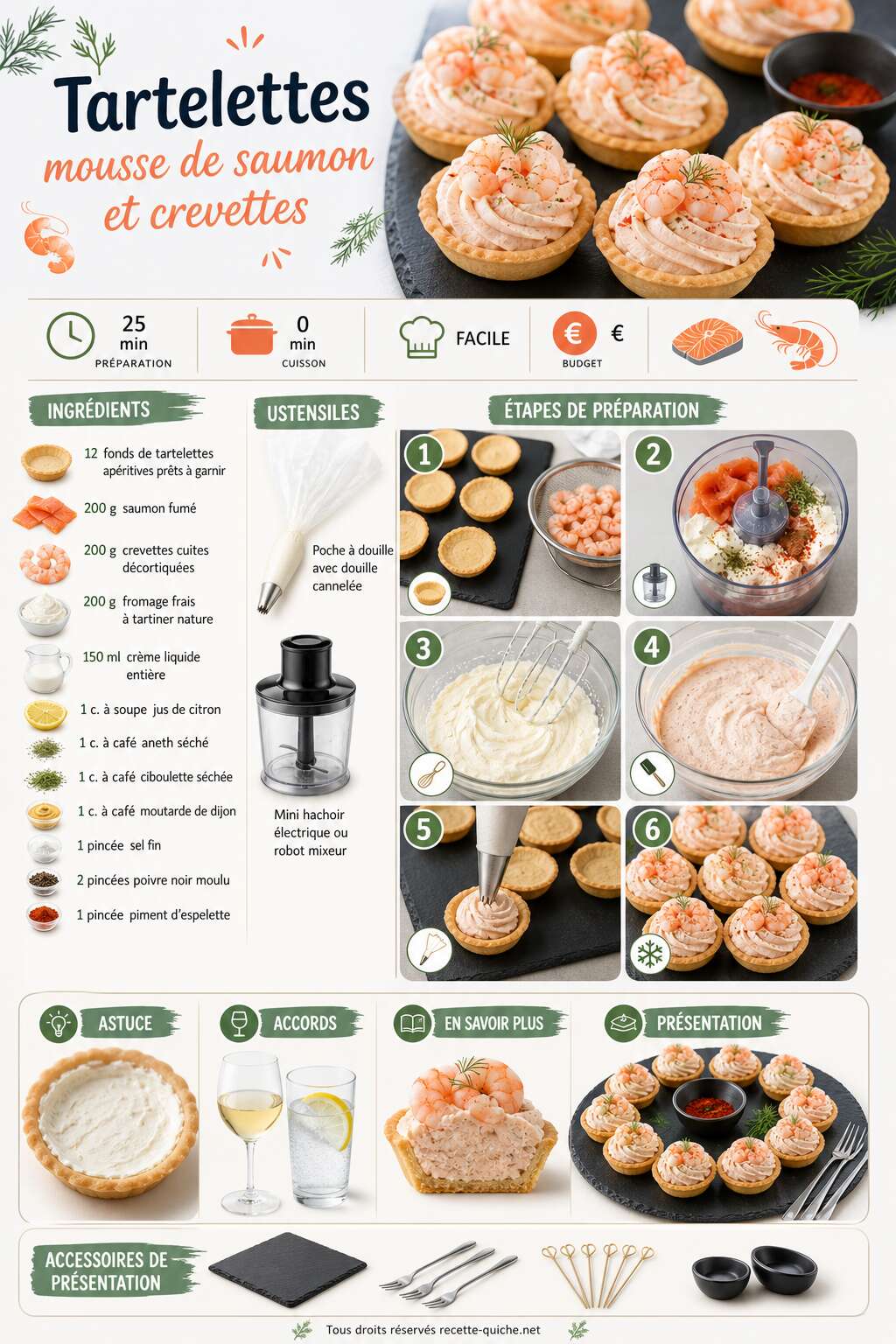 Tartelettes
mousse de saumon et crevettes

25 min PRÉPARATION

0 min CUISSON

FACILE

€ € BUDGET

INGRÉDIENTS

12 fonds de tartelettes apéritives prêts à garnir
200 g saumon fumé
200 g crevettes cuites décortiquées
200 g fromage frais à tartiner nature
150 ml crème liquide entière
1 c. à soupe jus de citron
1 c. à café aneth séché
1 c. à café ciboulette séchée
1 c. à café moutarde de dijon
1 pincée sel fin
2 pincées poivre noir moulu
1 pincée piment d'espelette

USTENSILES

Poche à douille avec douille cannelée

Mini hachoir électrique ou robot mixeur

ÉTAPES DE PRÉPARATION

1
2
3
4
5
6

ASTUCE

ACCORDS

EN SAVOIR PLUS

PRÉSENTATION

ACCESSOIRES DE PRÉSENTATION

Tous droits réservés recette-quiche.net