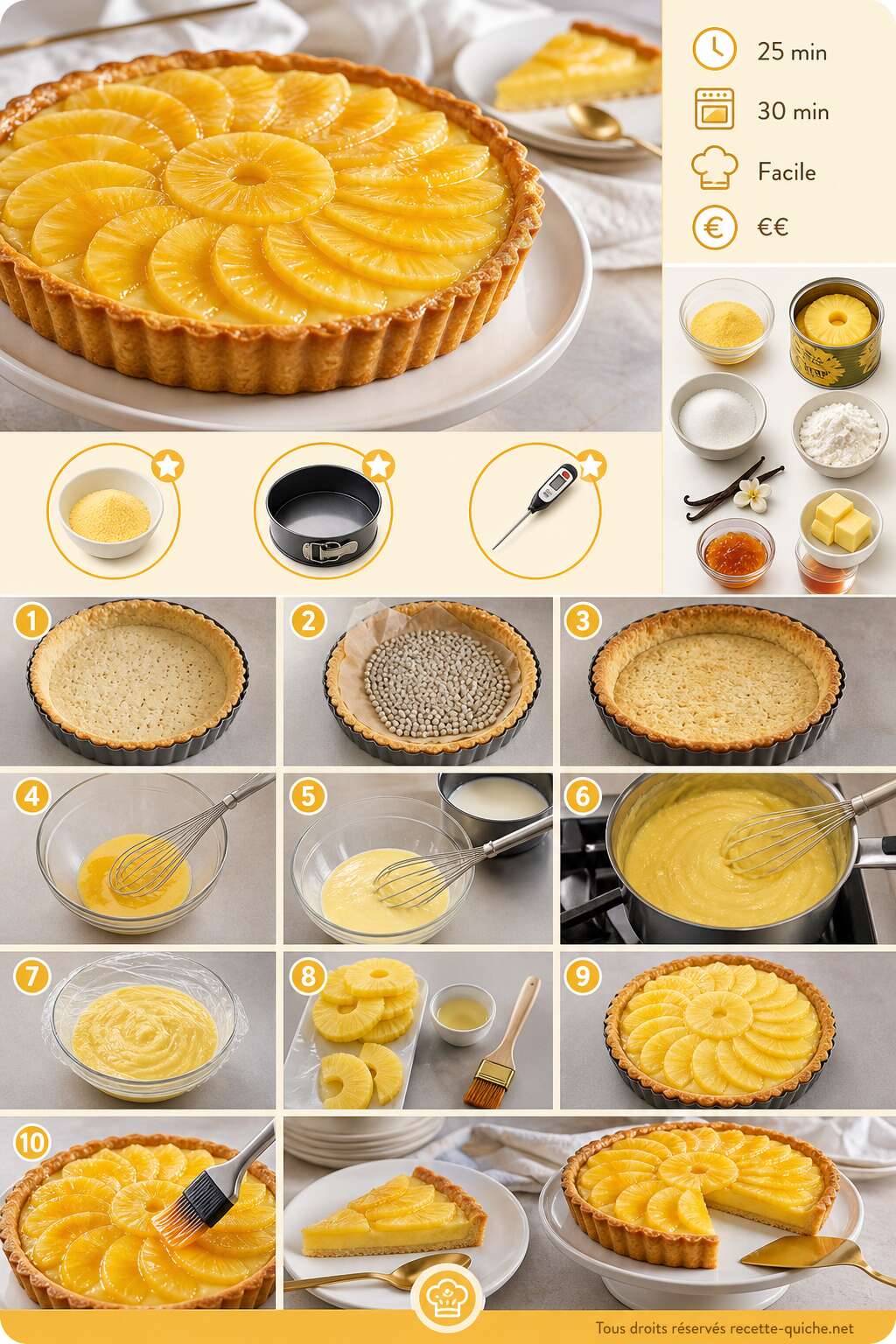 25 min

30 min

Facile

€€

1

2

3

4

5

6

7

8

9

10

Tous droits réservés recette-quiche.net