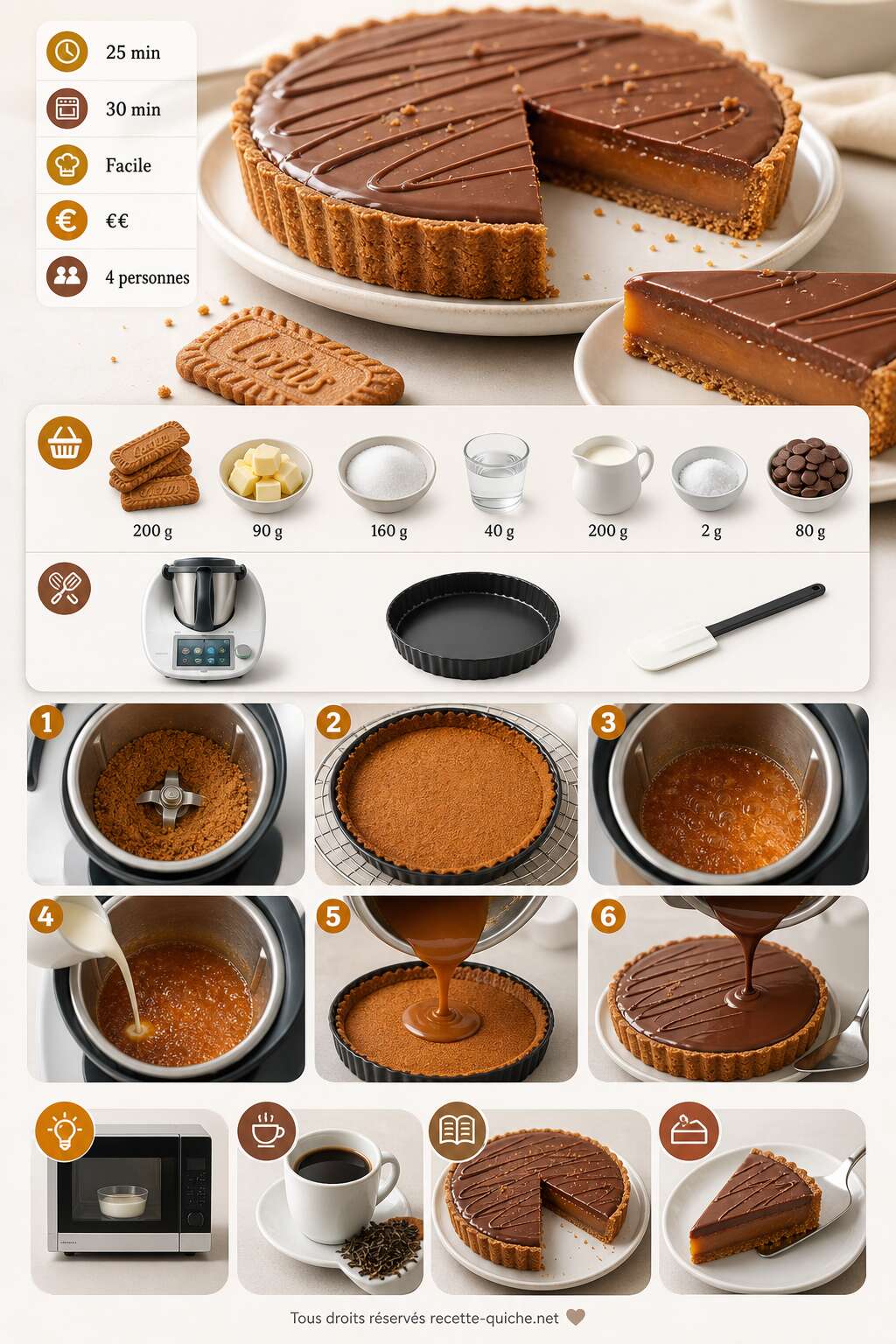 25 min

30 min

Facile

€€

4 personnes

Lotus

200 g

90 g

160 g

40 g

200 g

2 g

80 g

1

2

3

4

5

6

Tous droits réservés recette-quiche.net