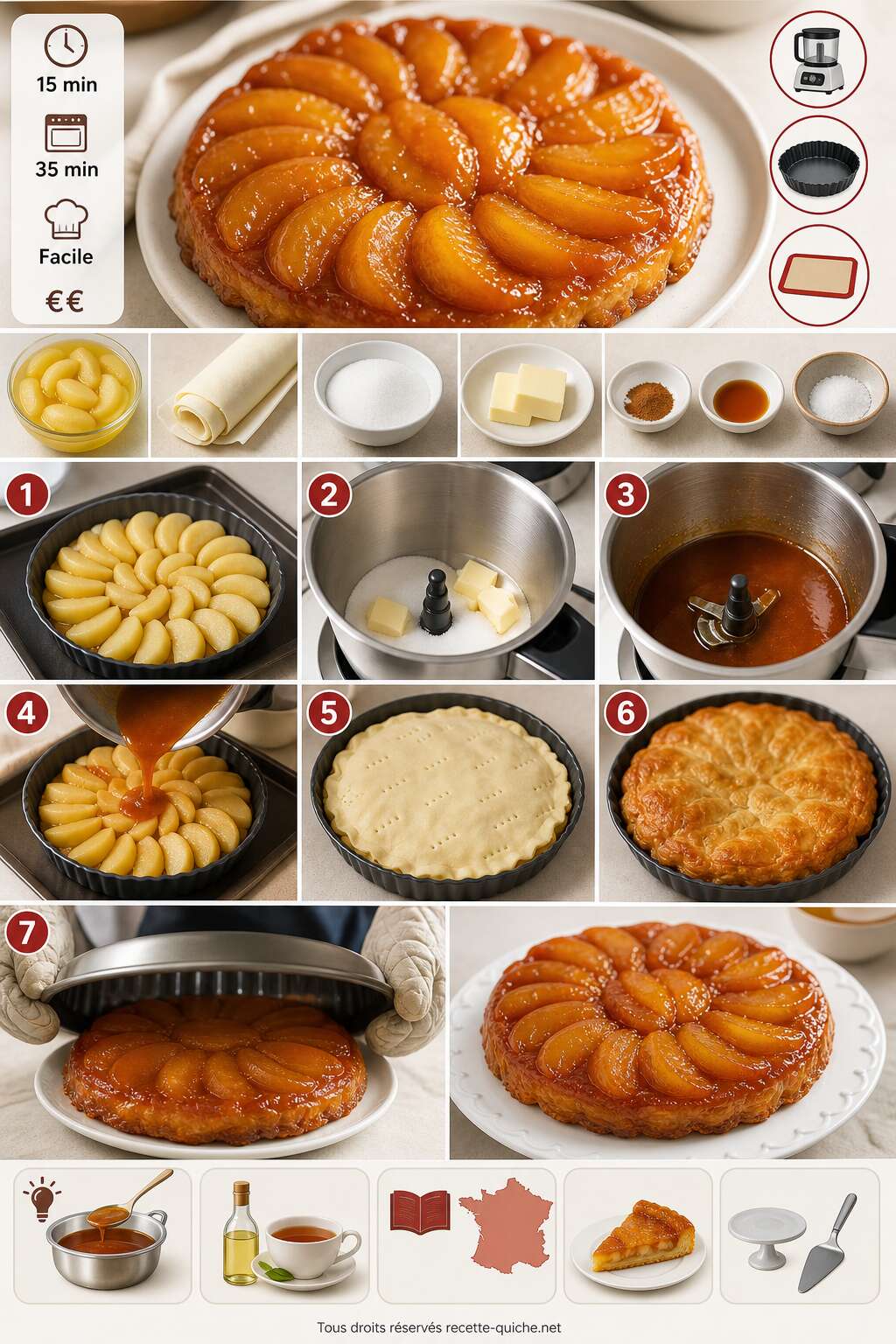 15 min

35 min

Facile

€€

1

2

3

4

5

6

7

Tous droits réservés recette-quiche.net