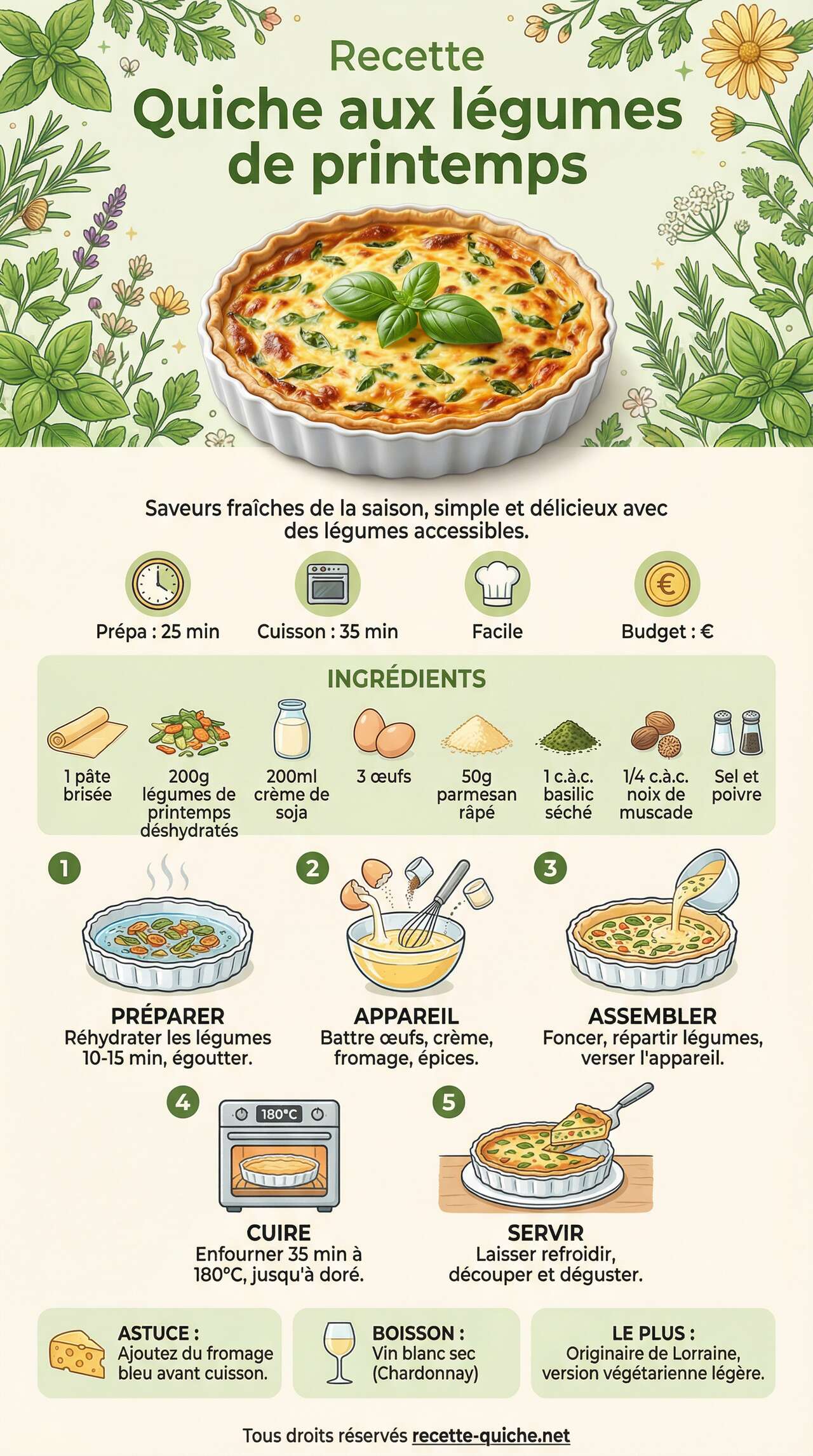 Recette
Quiche aux légumes de printemps

Saveurs fraîches de la saison, simple et délicieux avec des légumes accessibles.

Prépa : 25 min
Cuisson : 35 min
Facile
Budget : €

INGRÉDIENTS

1 pâte brisée
200g légumes de printemps déshydratés
200ml crème de soja
3 œufs
50g parmesan râpé
1 c.à.c. basilic séché
1/4 c.à.c. noix de muscade
Sel et poivre

1
PRÉPARER
Réhydrater les légumes 10-15 min, égoutter.

2
APPAREIL
Battre œufs, crème, fromage, épices.

3
ASSEMBLER
Foncer, répartir légumes, verser l'appareil.

4
180°C
CUIRE
Enfourner 35 min à 180°C, jusqu'à doré.

5
SERVIR
Laisser refroidir, découper et déguster.

ASTUCE :
Ajoutez du fromage bleu avant cuisson.

BOISSON :
Vin blanc sec (Chardonnay)

LE PLUS :
Originaire de Lorraine, version végétarienne légère.

Tous droits réservés recette-quiche.net