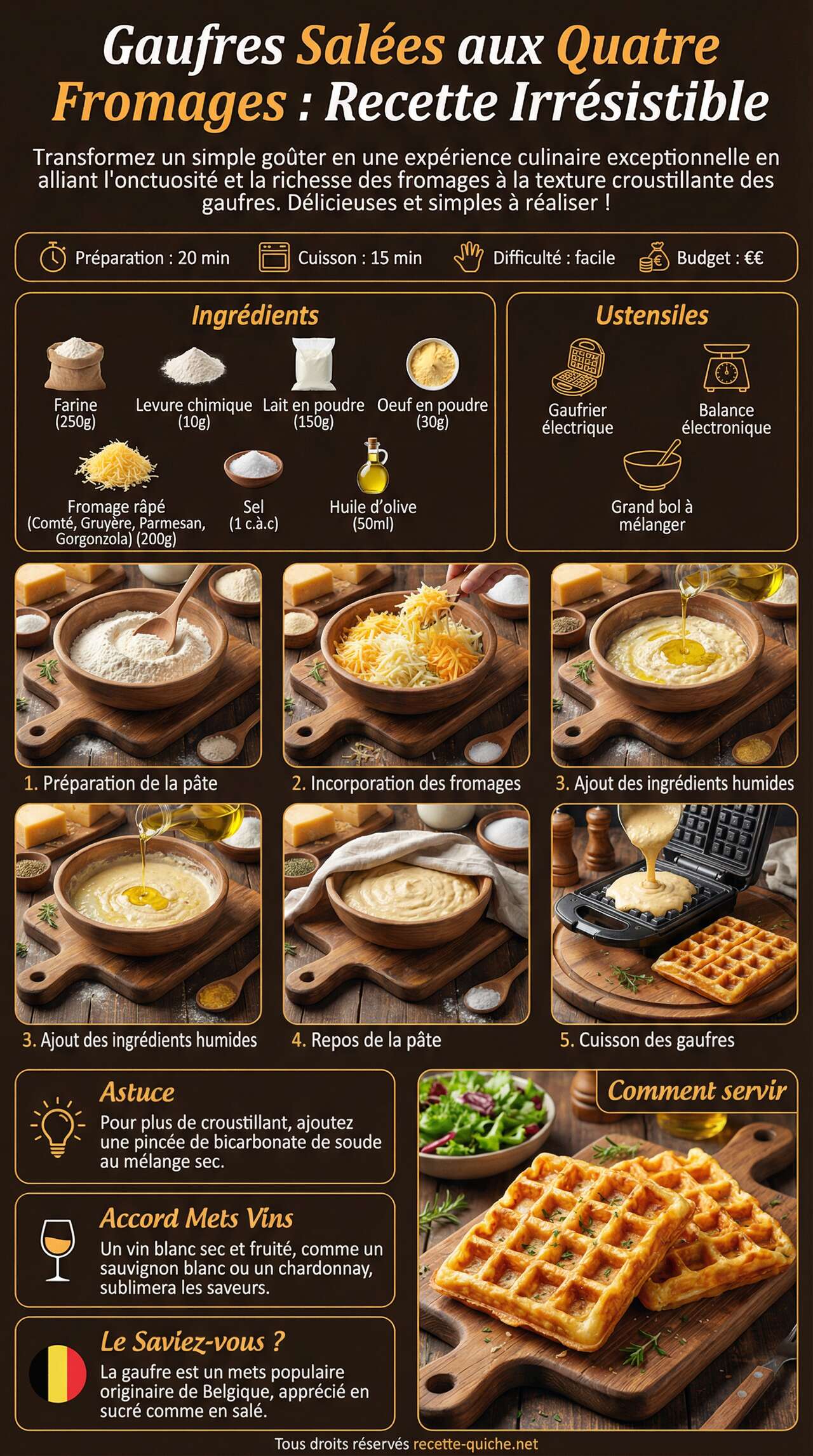 Gaufres Salées aux Quatre Fromages : Recette Irrésistible

Transformez un simple goûter en une expérience culinaire exceptionnelle en alliant l'onctuosité et la richesse des fromages à la texture croustillante des gaufres. Délicieuses et simples à réaliser !

Préparation : 20 min
Cuisson : 15 min
Difficulté : facile
Budget : €€

Ingrédients

Farine (250g)
Levure chimique (10g)
Lait en poudre (150g)
Oeuf en poudre (30g)
Fromage râpé (Comté, Gruyère, Parmesan, Gorgonzola) (200g)
Sel (1 c.à.c)
Huile d'olive (50ml)

Ustensiles

Gaufrier électrique
Balance électronique
Grand bol à mélanger

1. Préparation de la pâte
2. Incorporation des fromages
3. Ajout des ingrédients humides
3. Ajout des ingrédients humides
4. Repos de la pâte
5. Cuisson des gaufres

Astuce
Pour plus de croustillant, ajoutez une pincée de bicarbonate de soude au mélange sec.

Accord Mets Vins
Un vin blanc sec et fruité, comme un sauvignon blanc ou un chardonnay, sublimera les saveurs.

Le Saviez-vous ?
La gaufre est un mets populaire originaire de Belgique, apprécié en sucré comme en salé.

Comment servir

Tous droits réservés recette-quiche.net